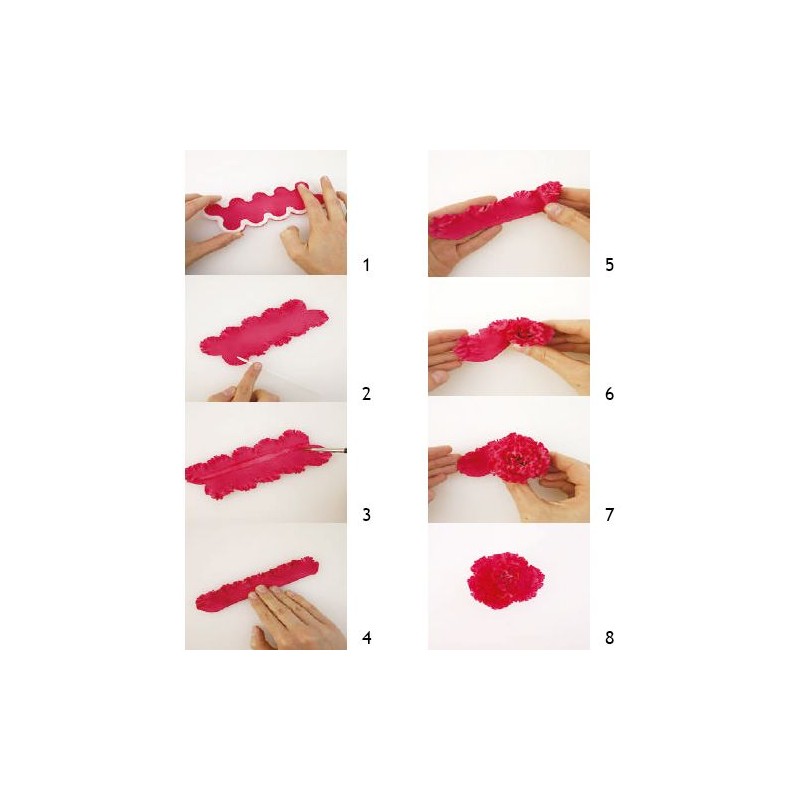 1
2
3
4
5
6
7
8